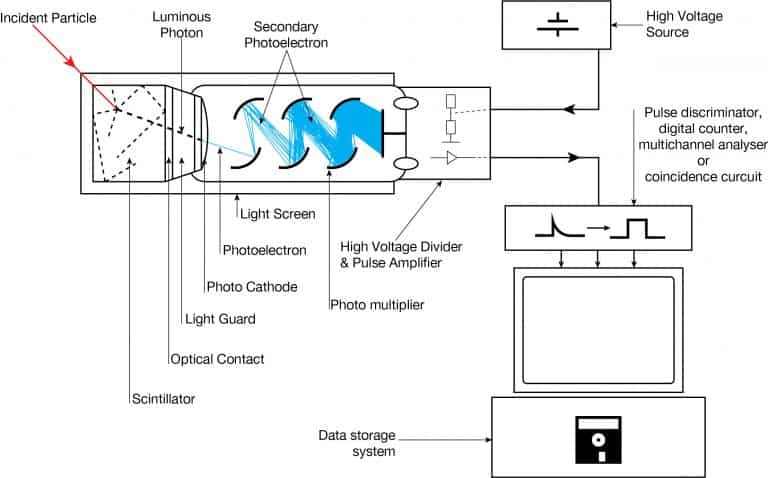 Incident Particle

Luminous Photon

Secondary Photoelectron

High Voltage Source

Pulse discriminator, digital counter, multichannel analyser or coincidence curcuit

Light Screen

Photoelectron

High Voltage Divider & Pulse Amplifier

Photo Cathode

Photo multiplier

Light Guard

Optical Contact

Scintillator

Data storage system