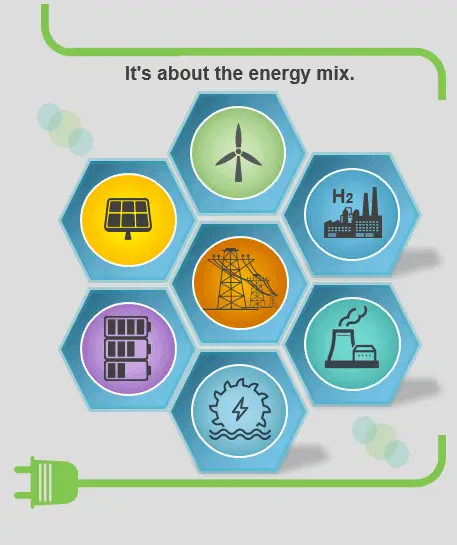 It's about the energy mix.

$H_2$